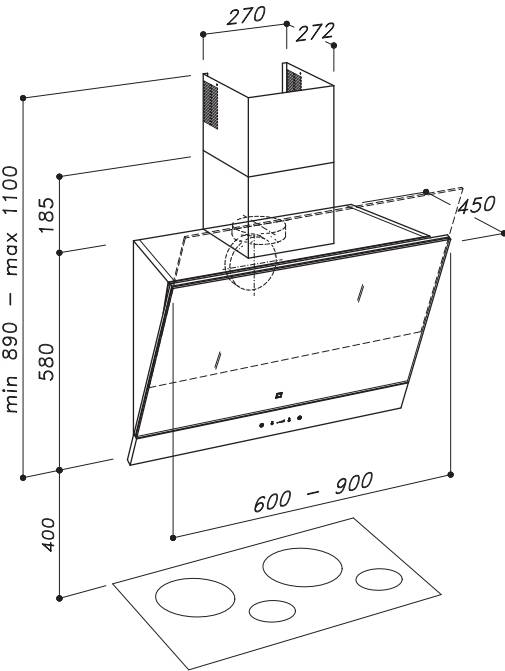 270
272
min 890 – max 1100
185
450
580
600 – 900
400