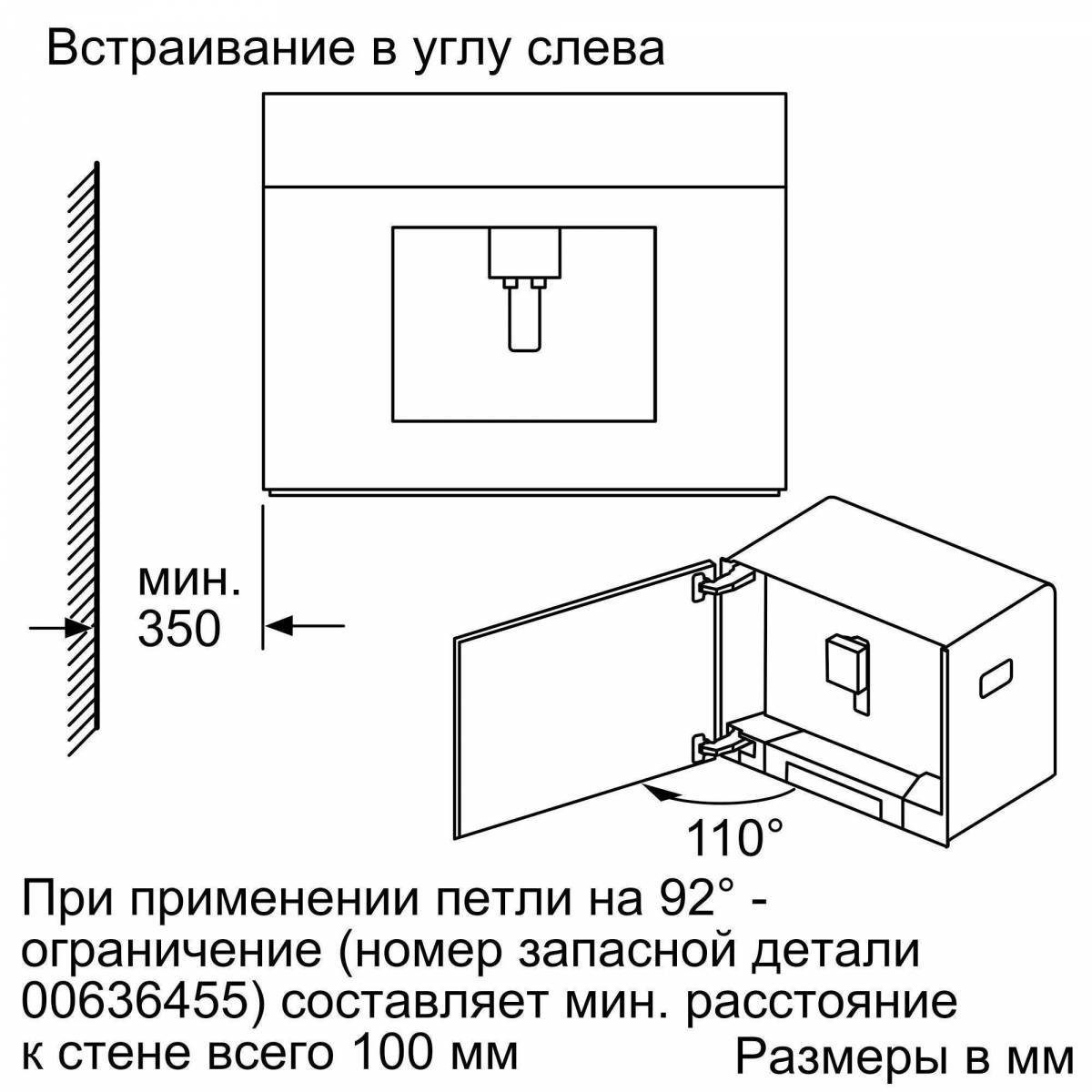 Встраивание в углу слева

мин.
350

110°

При применении петли на 92° - ограничение (номер запасной детали 00636455) составляет мин. расстояние к стене всего 100 мм

Размеры в мм